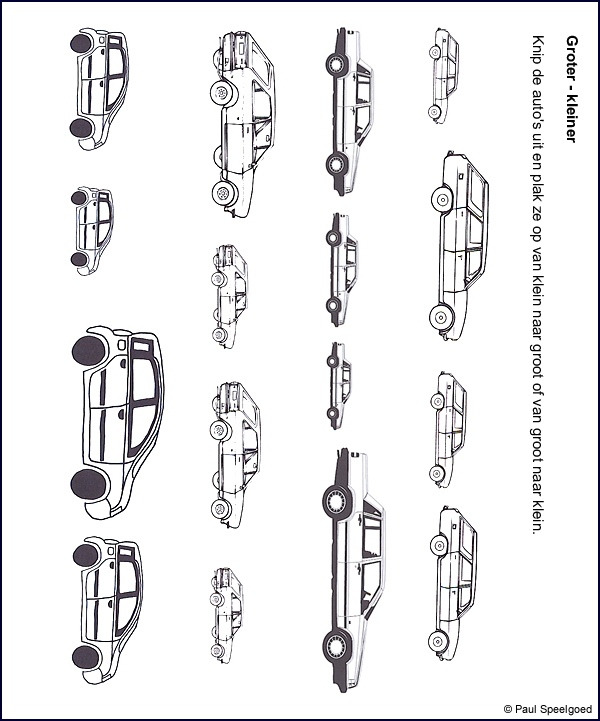 Groter - kleiner

Knip de auto's uit en plak ze op van klein naar groot of van groot naar klein.

© Paul Speelgoed